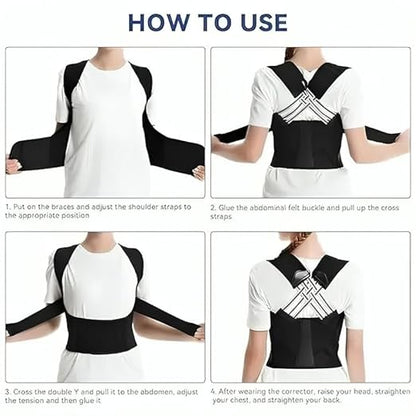 HOW TO USE

1. Put on the braces and adjust the shoulder straps to the appropriate position

2. Glue the abdominal felt buckle and pull up the cross straps

3. Cross the double Y and pull it to the abdomen, adjust the tension and then glue it

4. After wearing the corrector, raise your head, straighten your chest, and straighten your back.